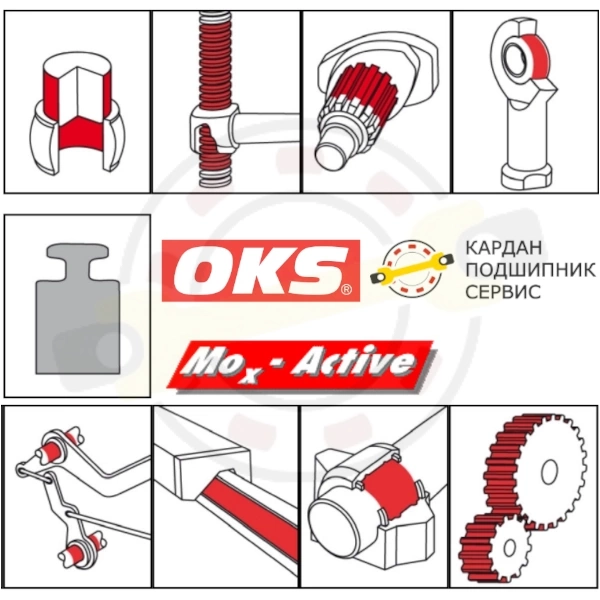 OKS®

КАРДАН
ПОДШИПНИК
СЕРВИС

$Mo_x$ - Active