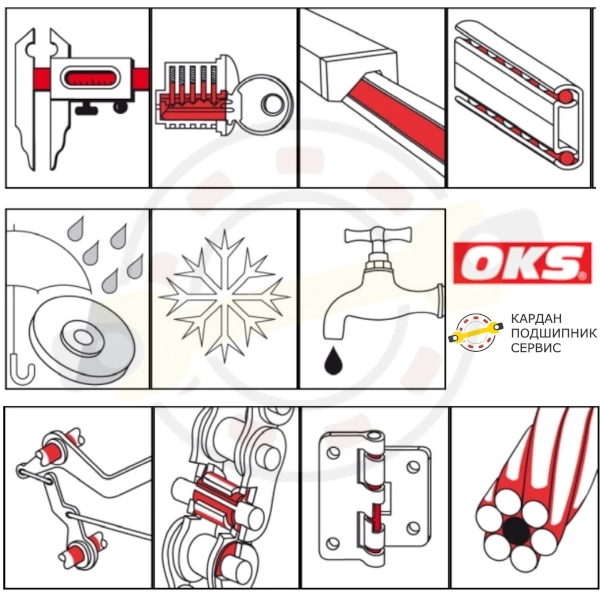 OKS®

КАРДАН
ПОДШИПНИК
СЕРВИС